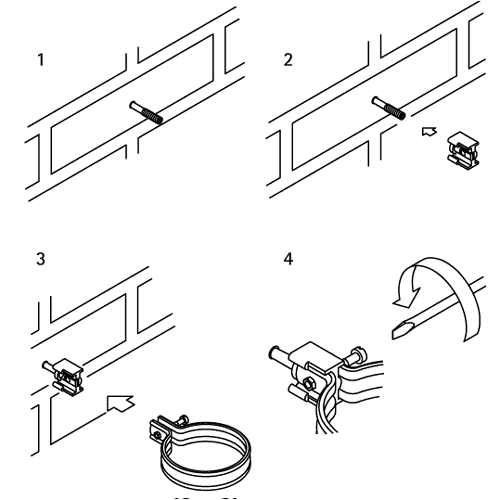 1

2

3

4